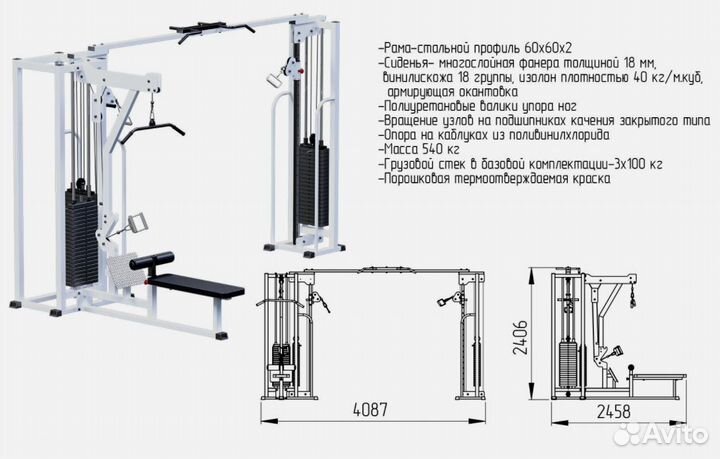 -Рама-стальной профиль 60х60х2
-Сиденья- многослойная фанера толщиной 18 мм, винилискожа 18 группы, изолон плотностью 40 кг/м.куб, армирующая окантовка
-Полиуретановые валики упора ног
-Вращение узлов на подшипниках качения закрытого типа
-Опора на каблуках из поливинилхлорида
-Масса 540 кг
-Грузовой стек в базовой комплектации-3х100 кг
-Порошковая термоотверждаемая краска

4087

2406

2458

Avito