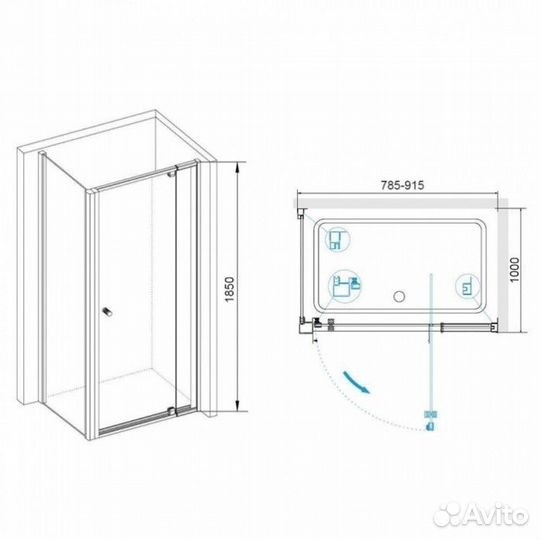 1850

785-915

1000

Avito