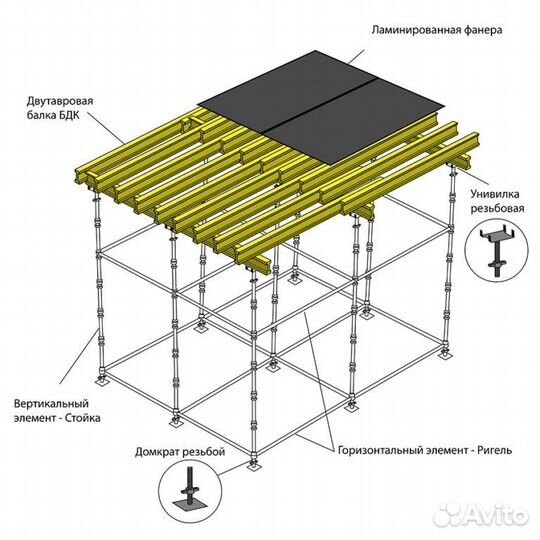 Ламинированная фанера

Двутавровая балка БДК

Унивилка резьбовая

Вертикальный элемент - Стойка

Домкрат резьбой

Горизонтальный элемент - Ригель

Avito