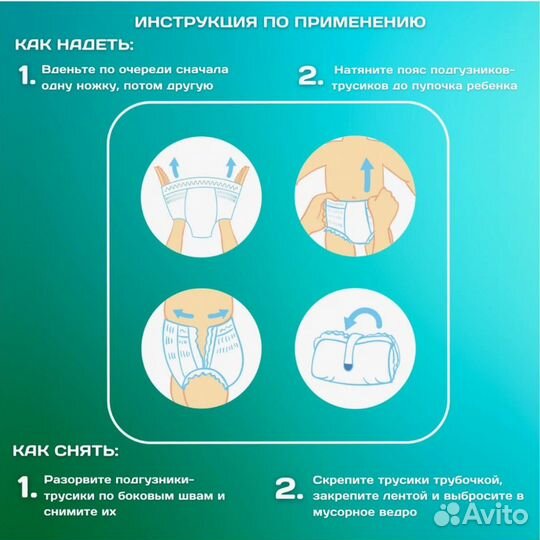 ИНСТРУКЦИЯ ПО ПРИМЕНЕНИЮ

КАК НАДЕТЬ:

1. Вденьте по очереди сначала одну ножку, потом другую

2. Натяните пояс подгузников-трусиков до пупочка ребенка

КАК СНЯТЬ:

1. Разорвите подгузники-трусики по боковым швам и снимите их

2. Скрепите трусики трубочкой, закрепите лентой и выбросите в мусорное ведро

Avito