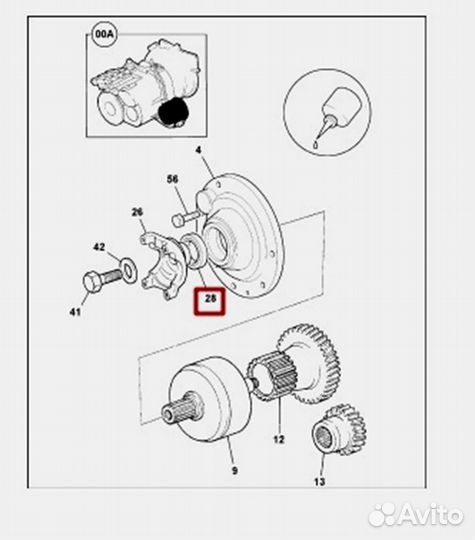 00A

4

56

26

42

41

28

12

9

13

Avito