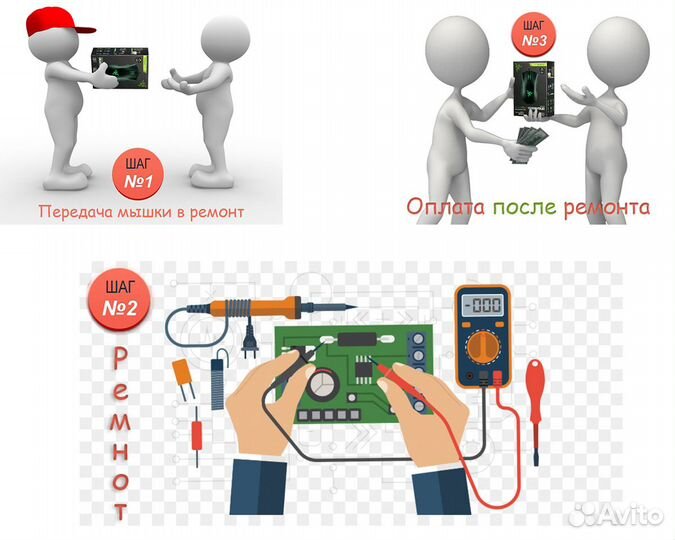 ШАГ
№1
Передача мышки в ремонт

ШАГ
№3
Оплата после ремонта

ШАГ
№2
Ремнот

-000

Avito