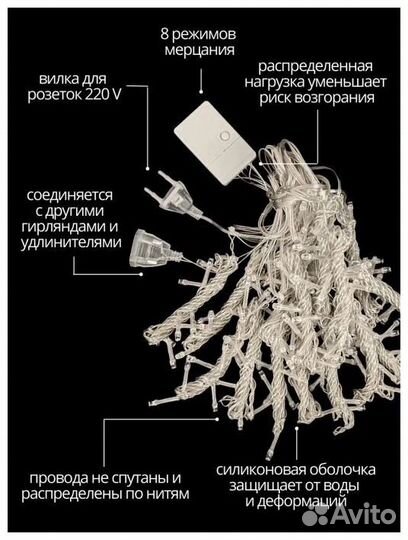 8 режимов мерцания

вилка для розеток 220 V

распределенная нагрузка уменьшает риск возгорания

соединяется с другими гирляндами и удлинителями

провода не спутаны и распределены по нитям

силиконовая оболочка защищает от воды и деформаций

Avito