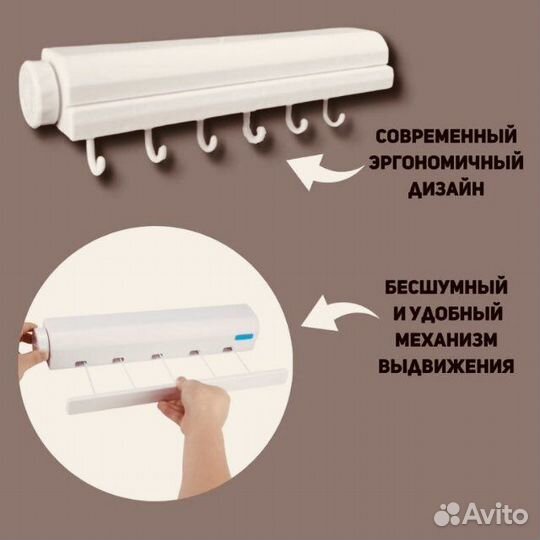 СОВРЕМЕННЫЙ ЭРГОНОМИЧНЫЙ ДИЗАЙН

БЕСШУМНЫЙ И УДОБНЫЙ МЕХАНИЗМ ВЫДВИЖЕНИЯ

Avito