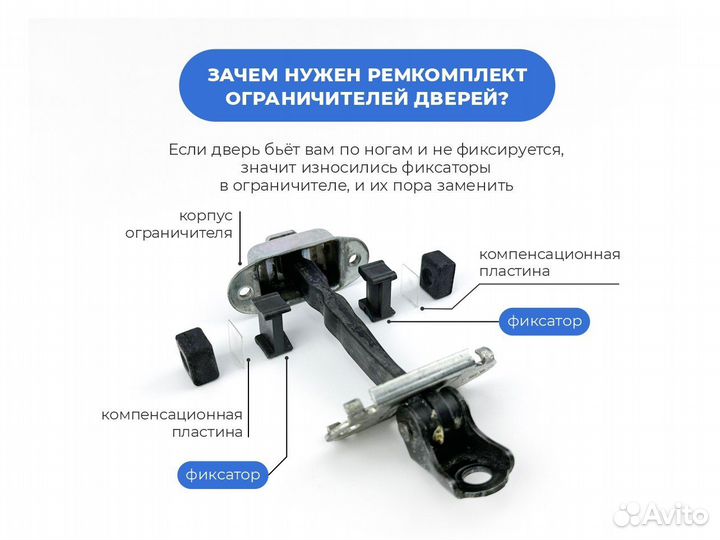 ЗАЧЕМ НУЖЕН РЕМКОМПЛЕКТ ОГРАНИЧИТЕЛЕЙ ДВЕРЕЙ?

Если дверь бьёт вам по ногам и не фиксируется, значит износились фиксаторы в ограничителе, и их пора заменить

корпус ограничителя

компенсационная пластина

фиксатор

компенсационная пластина

фиксатор

Avito