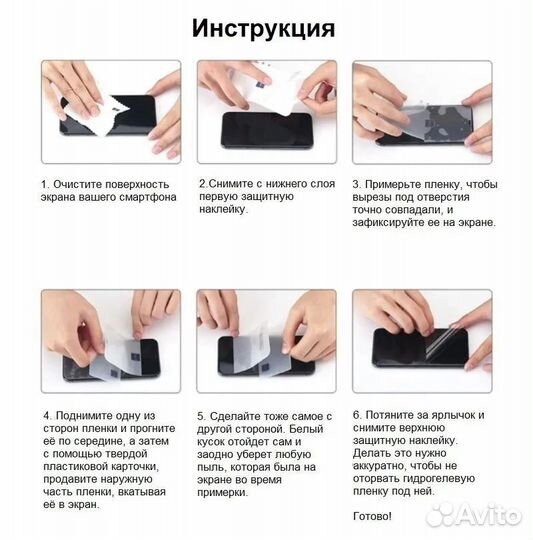 Инструкция

1. Очистите поверхность экрана вашего смартфона

2.Снимите с нижнего слоя первую защитную наклейку.

3. Примерьте пленку, чтобы вырезы под отверстия точно совпадали, и зафиксируйте ее на экране.

4. Поднимите одну из сторон пленки и прогните её по середине, а затем с помощью твердой пластиковой карточки, продавите наружную часть пленки, вкатывая её в экран.

5. Сделайте тоже самое с другой стороной. Белый кусок отойдет сам и заодно уберет любую пыль, которая была на экране во время примерки.

6. Потяните за ярлычок и снимите верхнюю защитную наклейку. Делать это нужно аккуратно, чтобы не оторвать гидрогелевую пленку под ней.

Готово!

Avito