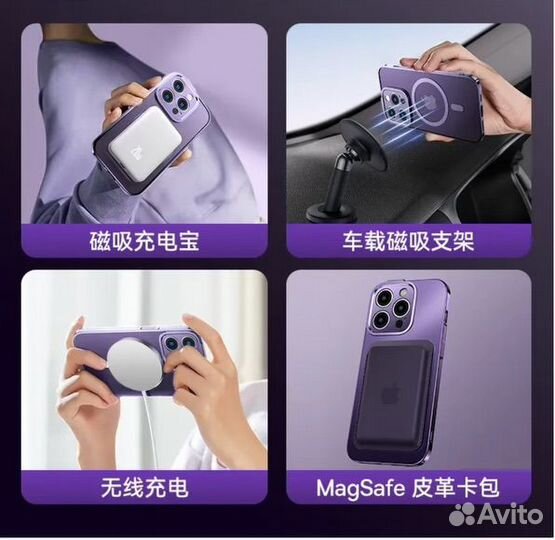 磁吸充电宝

车载磁吸支架

无线充电

MagSafe 皮革卡包

Avito