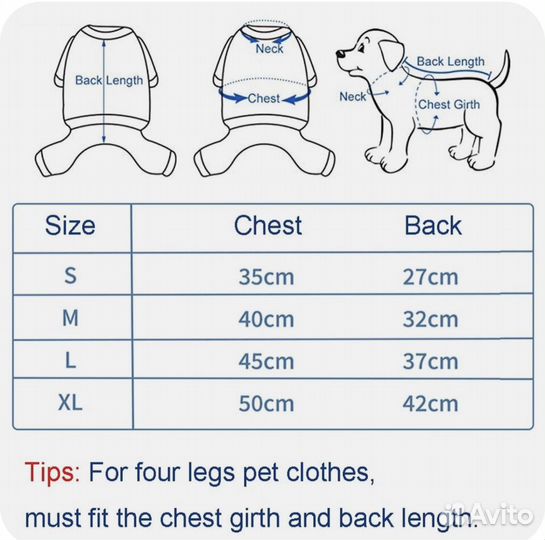 Back Length

Neck

Chest

Back Length

Neck

Chest Girth

| Size | Chest | Back |
|---|---|---|
| S | 35cm | 27cm |
| M | 40cm | 32cm |
| L | 45cm | 37cm |
| XL | 50cm | 42cm |

Tips: For four legs pet clothes, must fit the chest girth and back length.

Avito