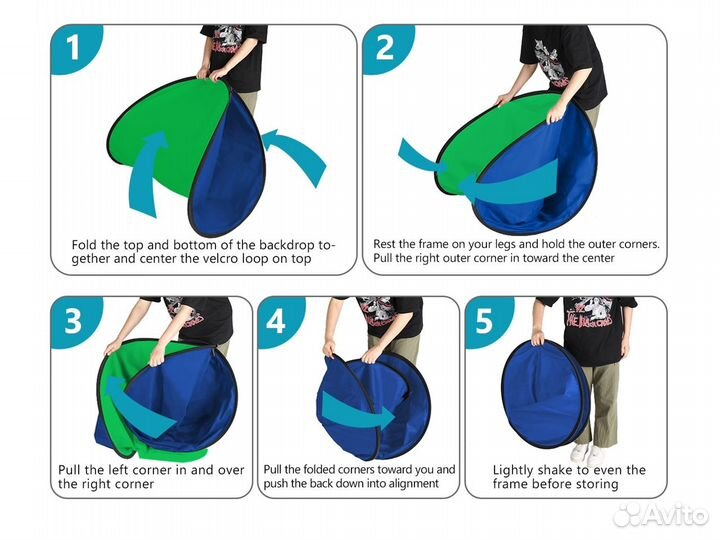 1

Fold the top and bottom of the backdrop together and center the velcro loop on top

2

Rest the frame on your legs and hold the outer corners. Pull the right outer corner in toward the center

3

Pull the left corner in and over the right corner

4

Pull the folded corners toward you and push the back down into alignment

5

Lightly shake to even the frame before storing

Avito