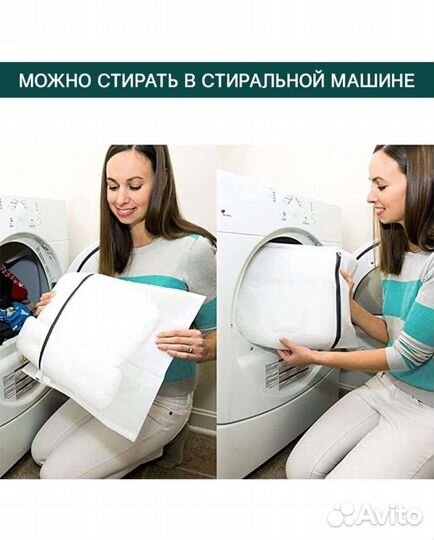 МОЖНО СТИРАТЬ В СТИРАЛЬНОЙ МАШИНЕ

Avito