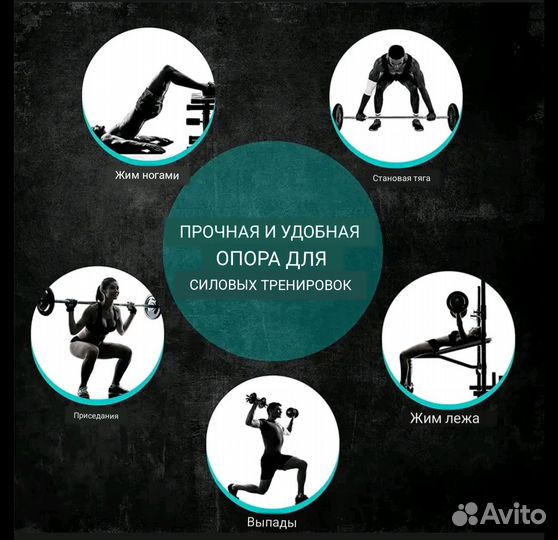 Жим ногами

Становая тяга

ПРОЧНАЯ И УДОБНАЯ
ОПОРА ДЛЯ
СИЛОВЫХ ТРЕНИРОВОК

Приседания

Жим лежа

Выпады

Avito