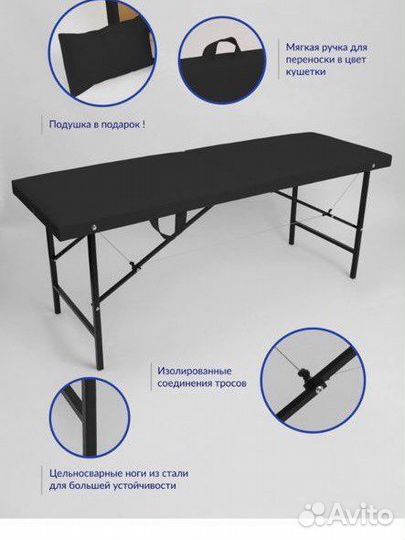 Мягкая ручка для переноски в цвет кушетки

Подушка в подарок !

Изолированные соединения тросов

Цельносварные ноги из стали для большей устойчивости

Avito