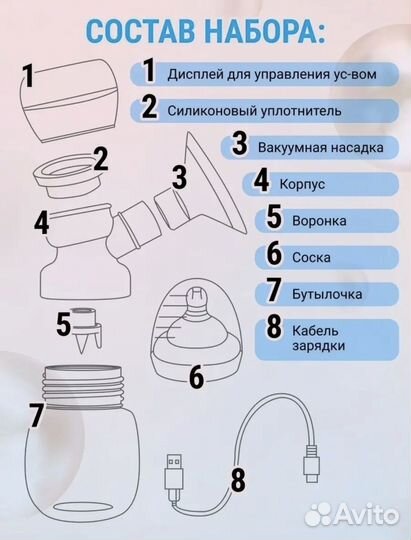 СОСТАВ НАБОРА:

1 Дисплей для управления ус-вом

2 Силиконовый уплотнитель

3 Вакуумная насадка

4 Корпус

5 Воронка

6 Соска

7 Бутылочка

8 Кабель зарядки

1

2

3

4

5

6

7

8

Avito