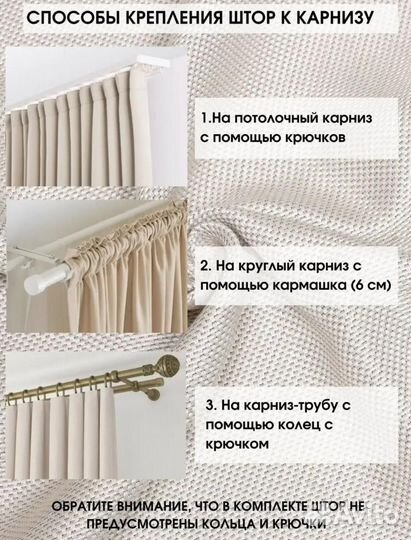 СПОСОБЫ КРЕПЛЕНИЯ ШТОР К КАРНИЗУ

1.На потолочный карниз с помощью крючков

2. На круглый карниз с помощью кармашка (6 см)

3. На карниз-трубу с помощью колец с крючком

ОБРАТИТЕ ВНИМАНИЕ, ЧТО В КОМПЛЕКТЕ ШТОР НЕ ПРЕДУСМОТРЕНЫ КОЛЬЦА И КРЮЧКИ