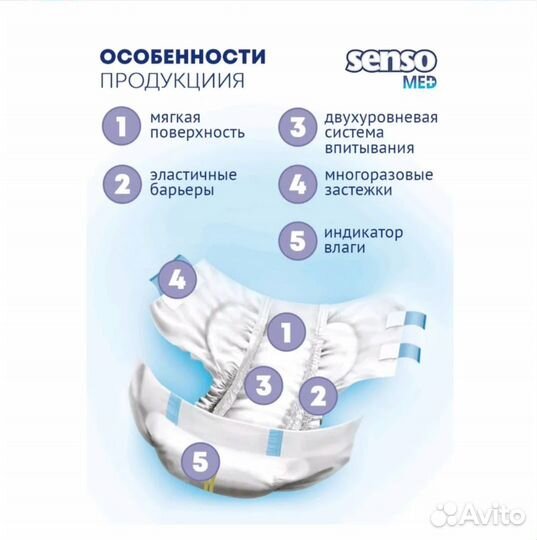 ОСОБЕННОСТИ
ПРОДУКЦИИЯ

senso
MED

1 мягкая поверхность

2 эластичные барьеры

3 двухуровневая система впитывания

4 многоразовые застежки

5 индикатор влаги

4

1

3

2

5

Avito