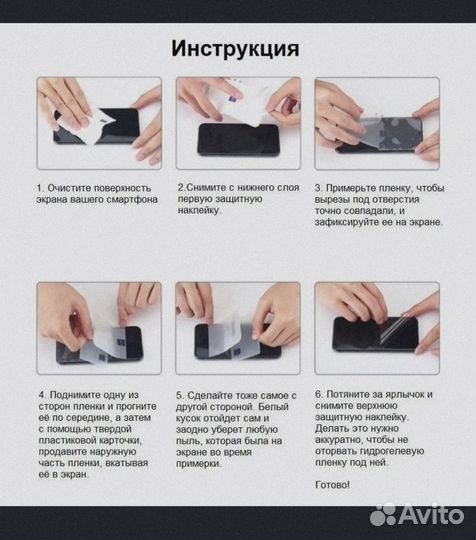 Инструкция

1. Очистите поверхность экрана вашего смартфона

2.Снимите с нижнего слоя первую защитную наклейку.

3. Примерьте пленку, чтобы вырезы под отверстия точно совпадали, и зафиксируйте ее на экране.

4. Поднимите одну из сторон пленки и прогните её по середине, а затем с помощью твердой пластиковой карточки, продавите наружную часть пленки, вкатывая её в экран.

5. Сделайте тоже самое с другой стороной. Белый кусок отойдет сам и заодно уберет любую пыль, которая была на экране во время примерки.

6. Потяните за ярлычок и снимите верхнюю защитную наклейку. Делать это нужно аккуратно, чтобы не оторвать гидрогелевую пленку под ней.

Готово!

Avito