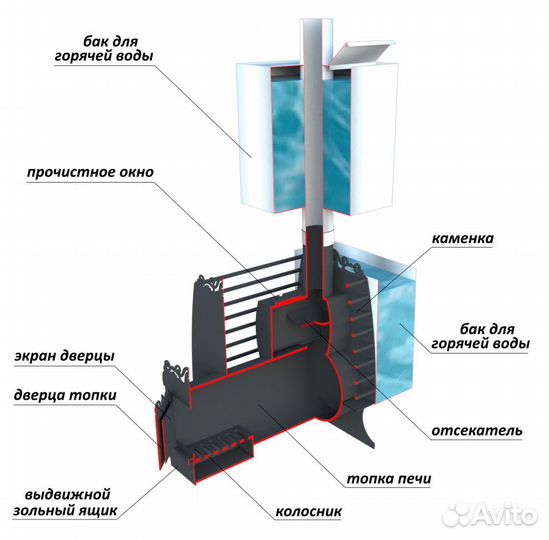 бак для горячей воды

прочистное окно

каменка

бак для горячей воды

экран дверцы

дверца топки

отсекатель

топка печи

выдвижной зольный ящик

колосник

Avito