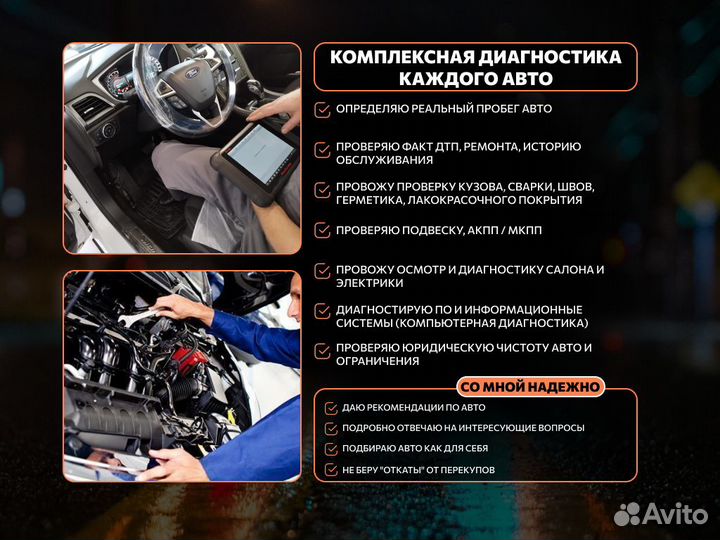 КОМПЛЕКСНАЯ ДИАГНОСТИКА КАЖДОГО АВТО

ОПРЕДЕЛЯЮ РЕАЛЬНЫЙ ПРОБЕГ АВТО

ПРОВЕРЯЮ ФАКТ ДТП, РЕМОНТА, ИСТОРИЮ ОБСЛУЖИВАНИЯ

ПРОВОЖУ ПРОВЕРКУ КУЗОВА, СВАРКИ, ШВОВ, ГЕРМЕТИКА, ЛАКОКРАСОЧНОГО ПОКРЫТИЯ

ПРОВЕРЯЮ ПОДВЕСКУ, АКПП / МКПП

ПРОВОЖУ ОСМОТР И ДИАГНОСТИКУ САЛОНА И ЭЛЕКТРИКИ

ДИАГНОСТИРУЮ ПО И ИНФОРМАЦИОННЫЕ СИСТЕМЫ (КОМПЬЮТЕРНАЯ ДИАГНОСТИКА)

ПРОВЕРЯЮ ЮРИДИЧЕСКУЮ ЧИСТОТУ АВТО И ОГРАНИЧЕНИЯ

СО МНОЙ НАДЕЖНО

ДАЮ РЕКОМЕНДАЦИИ ПО АВТО

ПОДРОБНО ОТВЕЧАЮ НА ИНТЕРЕСУЮЩИЕ ВОПРОСЫ

ПОДБИРАЮ АВТО КАК ДЛЯ СЕБЯ

НЕ БЕРУ "ОТКАТЫ" ОТ ПЕРЕКУПОВ

Avito