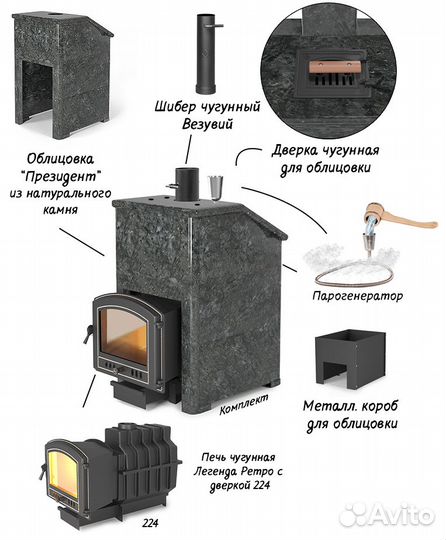 Шибер чугунный Везувий

Дверка чугунная для облицовки

Облицовка "Президент" из натурального камня

Парогенератор

Комплект

Металл. короб для облицовки

Печь чугунная Легенда Ретро с дверкой 224

224

Avito