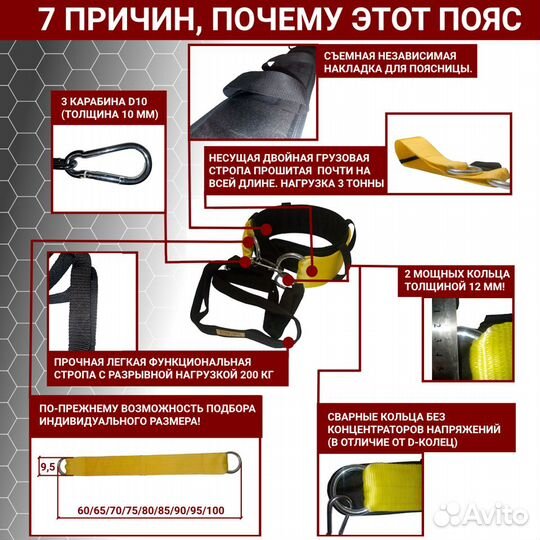 7 ПРИЧИН, ПОЧЕМУ ЭТОТ ПОЯС

СЪЕМНАЯ НЕЗАВИСИМАЯ НАКЛАДКА ДЛЯ ПОЯСНИЦЫ.

3 КАРАБИНА D10 (ТОЛЩИНА 10 ММ)

НЕСУЩАЯ ДВОЙНАЯ ГРУЗОВАЯ СТРОПА ПРОШИТАЯ ПОЧТИ НА ВСЕЙ ДЛИНЕ. НАГРУЗКА 3 ТОННЫ

2 МОЩНЫХ КОЛЬЦА ТОЛЩИНОЙ 12 ММ!

ПРОЧНАЯ ЛЕГКАЯ ФУНКЦИОНАЛЬНАЯ СТРОПА С РАЗРЫВНОЙ НАГРУЗКОЙ 200 КГ

ПО-ПРЕЖНЕМУ ВОЗМОЖНОСТЬ ПОДБОРА ИНДИВИДУАЛЬНОГО РАЗМЕРА!

СВАРНЫЕ КОЛЬЦА БЕЗ КОНЦЕНТРАТОРОВ НАПРЯЖЕНИЙ (В ОТЛИЧИЕ ОТ D-КОЛЕЦ)

9,5

60/65/70/75/80/85/90/95/100

Avito