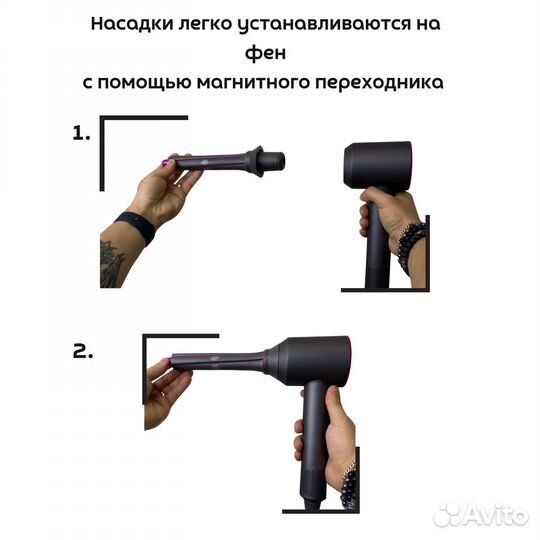 Насадки легко устанавливаются на фен
с помощью магнитного переходника

1.

2.

Avito