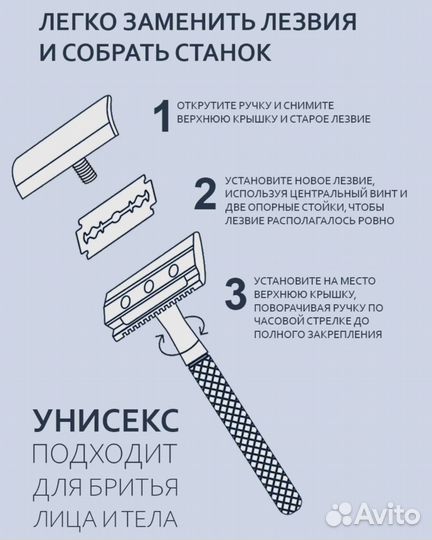 ЛЕГКО ЗАМЕНИТЬ ЛЕЗВИЯ И СОБРАТЬ СТАНОК

1 ОТКРУТИТЕ РУЧКУ И СНИМИТЕ ВЕРХНЮЮ КРЫШКУ И СТАРОЕ ЛЕЗВИЕ

2 УСТАНОВИТЕ НОВОЕ ЛЕЗВИЕ, ИСПОЛЬЗУЯ ЦЕНТРАЛЬНЫЙ ВИНТ И ДВЕ ОПОРНЫЕ СТОЙКИ, ЧТОБЫ ЛЕЗВИЕ РАСПОЛАГАЛОСЬ РОВНО

3 УСТАНОВИТЕ НА МЕСТО ВЕРХНЮЮ КРЫШКУ, ПОВОРАЧИВАЯ РУЧКУ ПО ЧАСОВОЙ СТРЕЛКЕ ДО ПОЛНОГО ЗАКРЕПЛЕНИЯ

УНИСЕКС
ПОДХОДИТ ДЛЯ БРИТЬЯ ЛИЦА И ТЕЛА

Avito