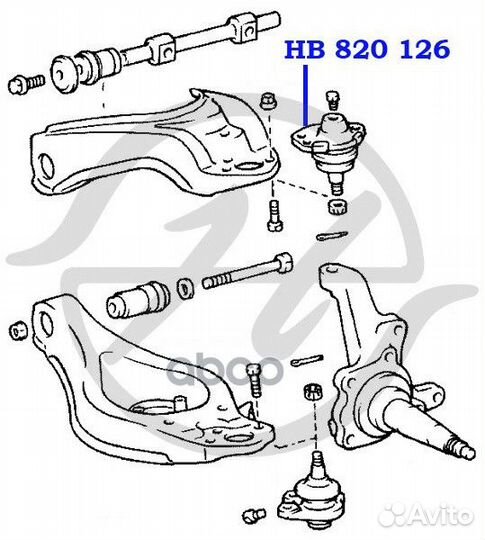 HB 820 126

aboo

Avito