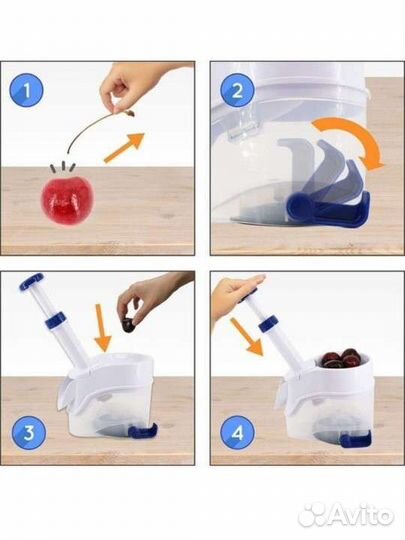 1

2

3

4

Avito