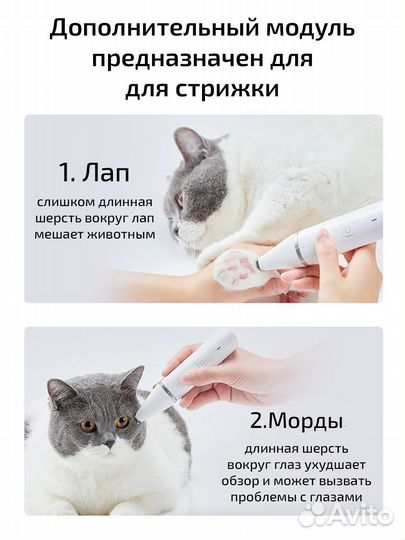 Дополнительный модуль предназначен для для стрижки

1. Лап

слишком длинная шерсть вокруг лап мешает животным

2.Морды

длинная шерсть вокруг глаз ухудшает обзор и может вызвать проблемы с глазами

Avito