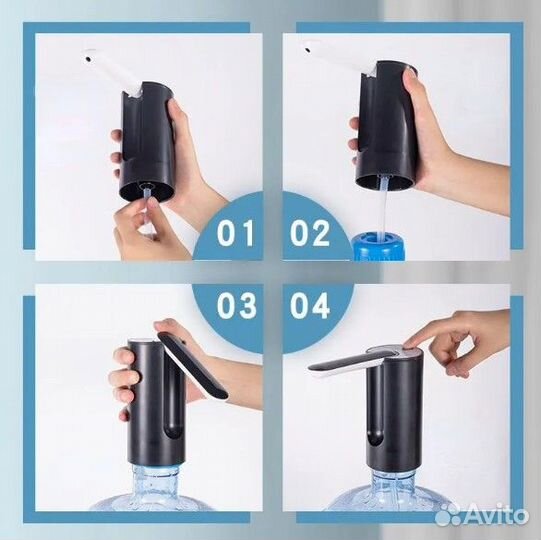 01
02
03
04
Avito