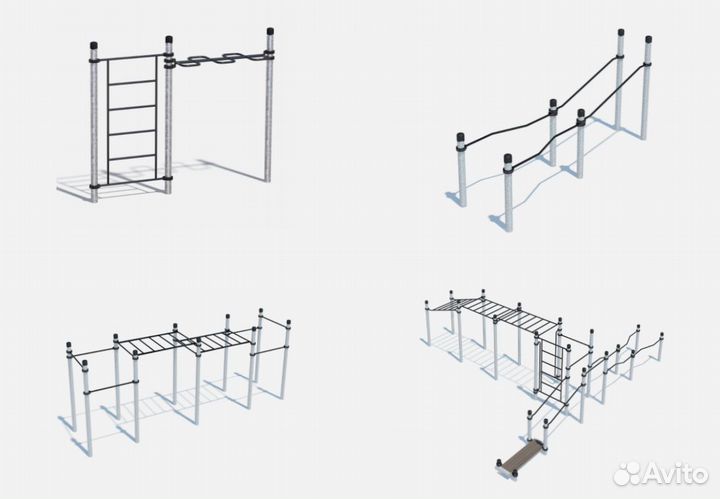 Avito