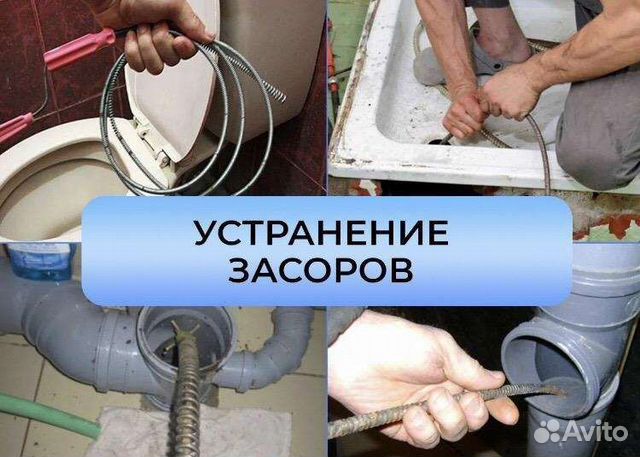 УСТРАНЕНИЕ ЗАСОРОВ

Avito