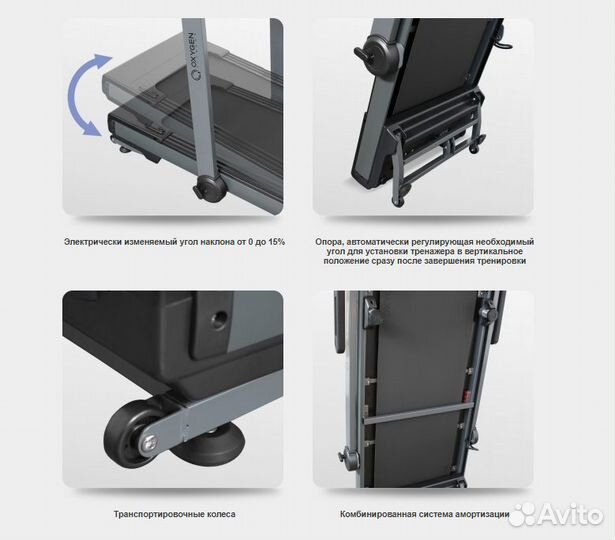 OXYGEN

Электрически изменяемый угол наклона от 0 до 15%

Опора, автоматически регулирующая необходимый угол для установки тренажера в вертикальное положение сразу после завершения тренировки

Транспортировочные колеса

Комбинированная система амортизации

Avito