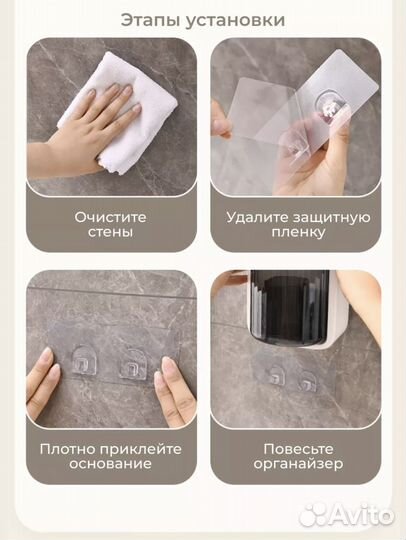 Этапы установки

Очистите стены

Удалите защитную пленку

Плотно приклейте основание

Повесьте органайзер

Avito