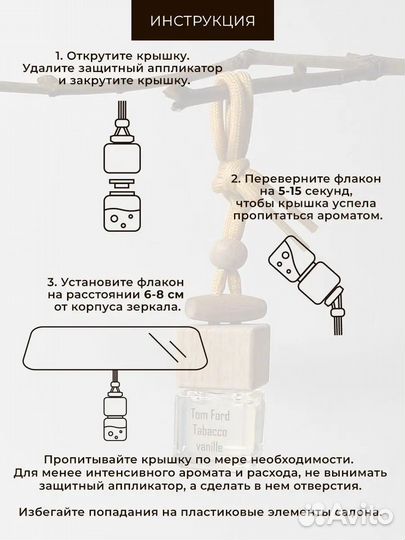 ИНСТРУКЦИЯ

1. Открутите крышку. Удалите защитный аппликатор и закрутите крышку.

2. Переверните флакон на 5-15 секунд, чтобы крышка успела пропитаться ароматом.

3. Установите флакон на расстоянии 6-8 см от корпуса зеркала.

Tom Ford Tabacco vanille

Пропитывайте крышку по мере необходимости. Для менее интенсивного аромата и расхода, не вынимать защитный аппликатор, а сделать в нем отверстия.

Избегайте попадания на пластиковые элементы салона.

Avito