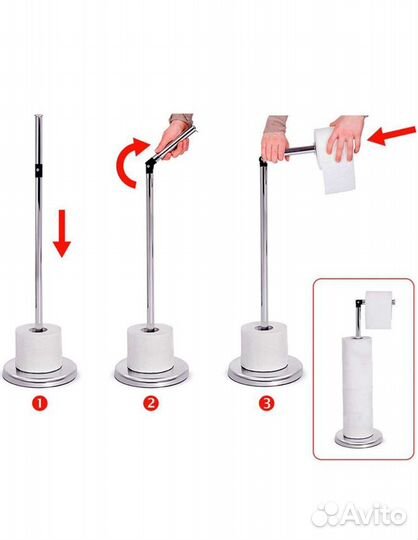 1
2
3
Avito