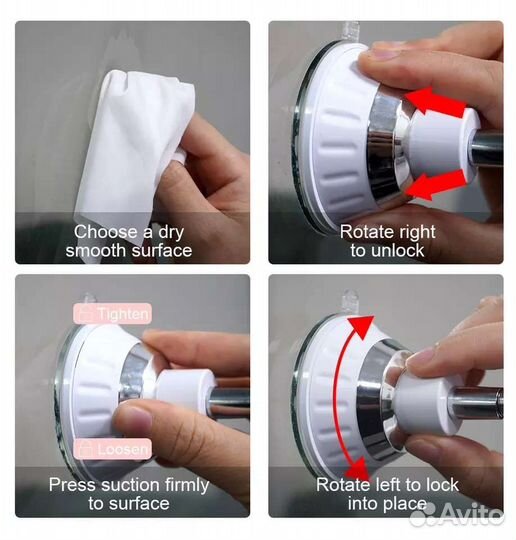 Choose a dry smooth surface

Rotate right to unlock

Tighten

Loosen

Press suction firmly to surface

Rotate left to lock into place

Avito