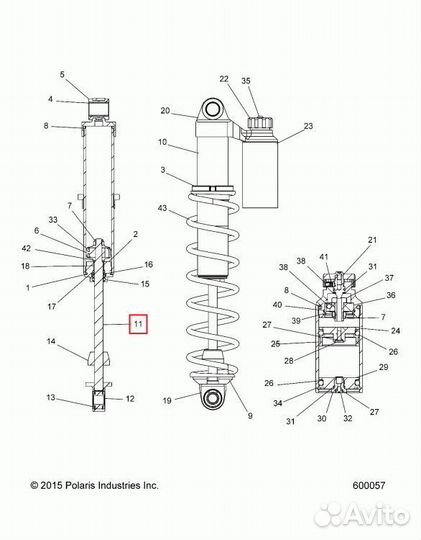 5
4
8
7
33
6
42
18
1
17
2
16
15
11
14
13
12
22
35
20
23
10
3
43
19
9
21
38
41
31
38
37
8
36
40
39
7
27
24
25
26
28
29
26
34
31
30
32
27

© 2015 Polaris Industries Inc.
600057
Avito