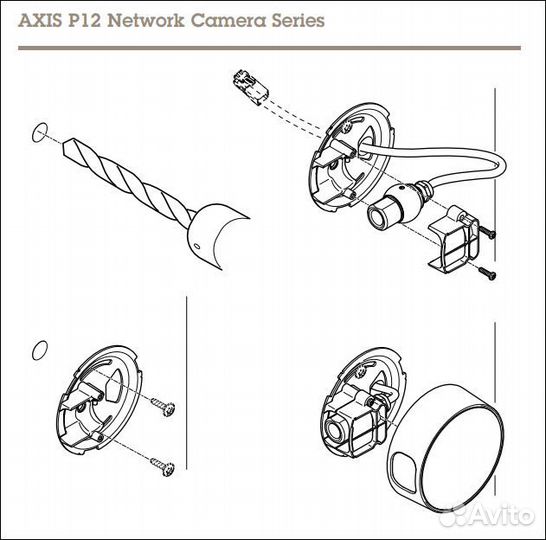 AXIS P12 Network Camera Series

Avito