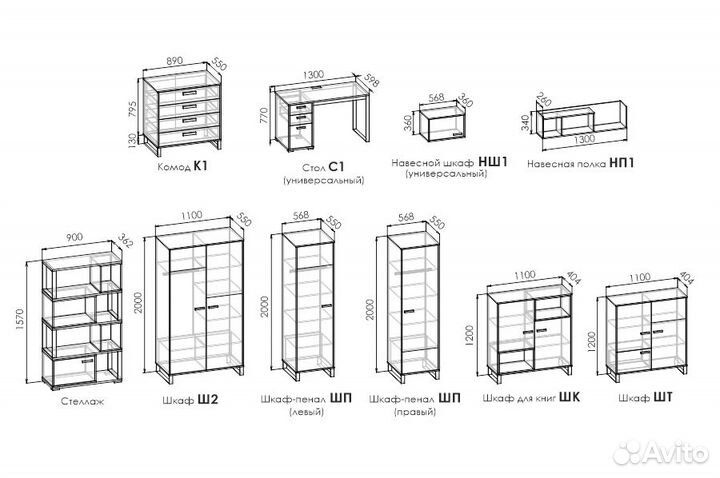 890
550
795
130
Комод К1

1300
598
770
Стол С1
(универсальный)

568
360
360
Навесной шкаф НШ1
(универсальный)

260
340
1300
Навесная полка НП1

900
362
1570
Стеллаж

1100
550
2000
Шкаф Ш2

568
550
2000
Шкаф-пенал ШП
(левый)

568
550
2000
Шкаф-пенал ШП
(правый)

1100
404
1200
Шкаф для книг ШК

1100
404
1200
Шкаф ШТ

Avito