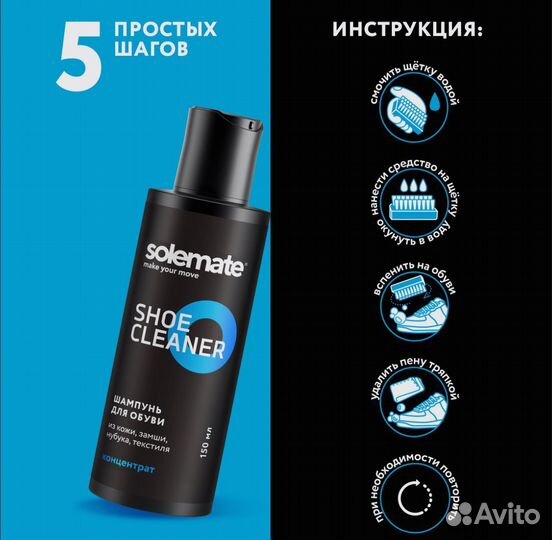 5 ПРОСТЫХ ШАГОВ

solemate
make your move

SHOE CLEANER

ШАМПУНЬ ДЛЯ ОБУВИ
из кожи, замши, нубука, текстиля

концентрат

150 мл

ИНСТРУКЦИЯ:

смочить щётку водой

нанести средство на щётку
окунуть в воду

вспенить на обуви

удалить пену тряпкой

при необходимости повторить

Avito