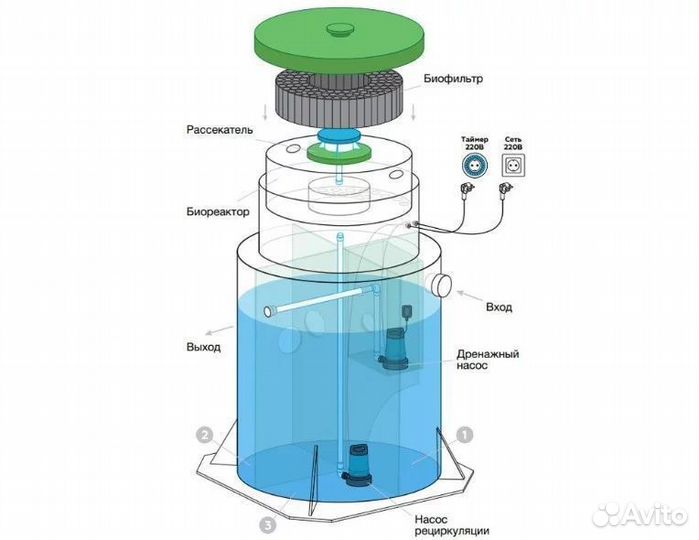 Биофильтр

Рассекатель

Таймер 220В

Сеть 220В

Биореактор

Вход

Выход

Дренажный насос

2

1

3

Насос рециркуляции

Avito