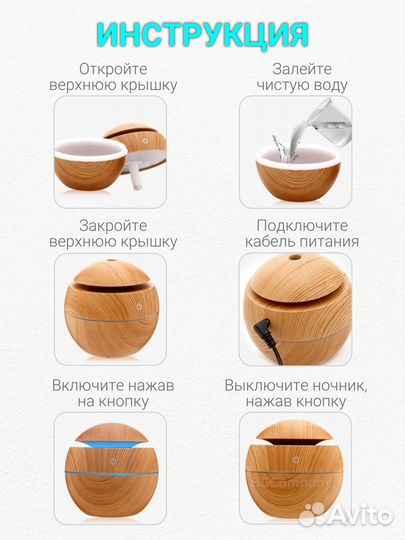 ИНСТРУКЦИЯ

Откройте верхнюю крышку

Залейте чистую воду

Закройте верхнюю крышку

Подключите кабель питания

Включите нажав на кнопку

Выключите ночник, нажав кнопку

Avito