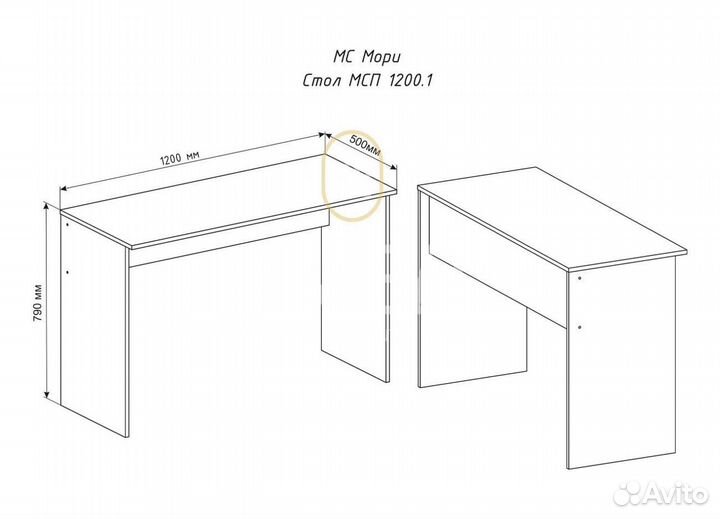 МС Мори
Стол МСП 1200.1

1200 мм
500мм
790 мм

Avito