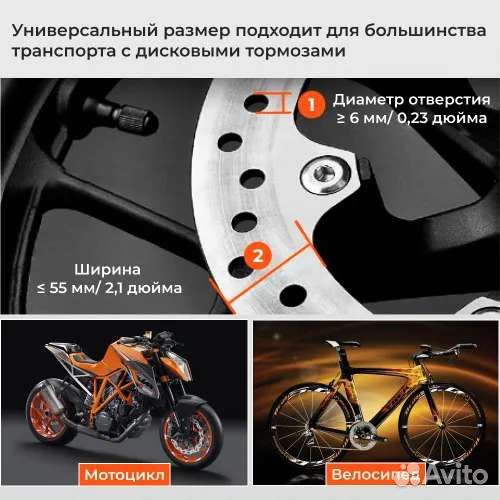 Универсальный размер подходит для большинства транспорта с дисковыми тормозами

1 Диаметр отверстия ≥ 6 мм/ 0,23 дюйма

2

Ширина ≤ 55 мм/ 2,1 дюйма

Мотоцикл

Велосипед

Avito