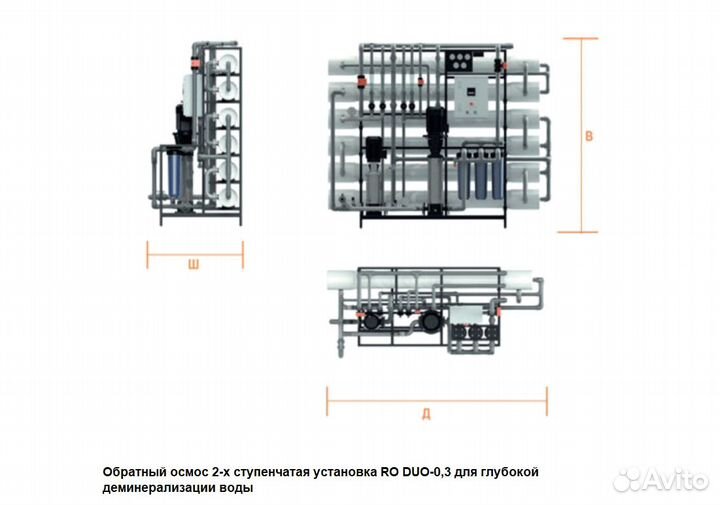 В

Ш

Д

Обратный осмос 2-х ступенчатая установка RO DUO-0,3 для глубокой деминерализации воды

Avito