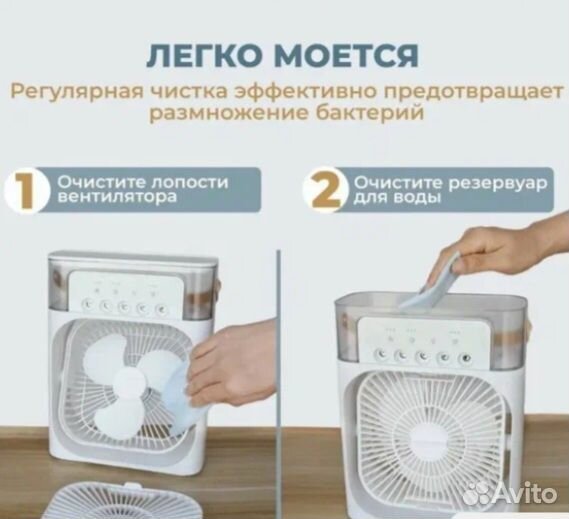 ЛЕГКО МОЕТСЯ

Регулярная чистка эффективно предотвращает размножение бактерий

1 Очистите лопости вентилятора

2 Очистите резервуар для воды

Avito