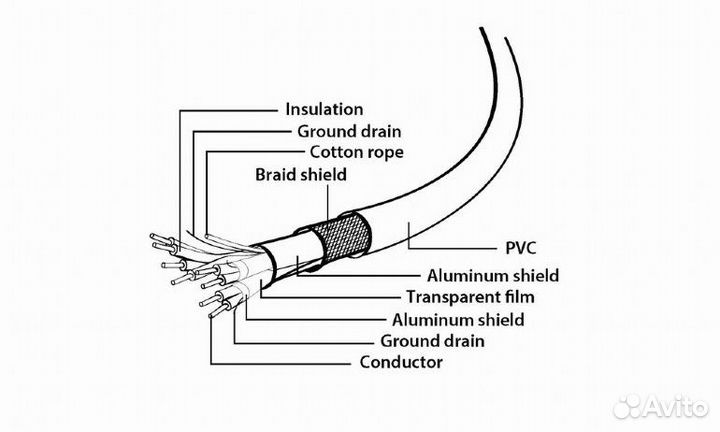 Insulation
Ground drain
Cotton rope
Braid shield
PVC
Aluminum shield
Transparent film
Aluminum shield
Ground drain
Conductor
Avito