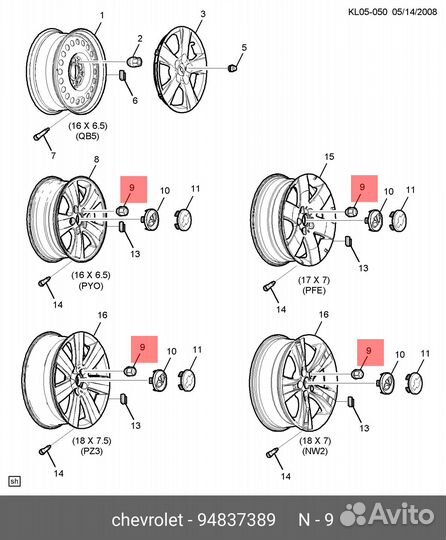 KL05-050 05/14/2008

1
2
3
5
6
(16 X 6.5)
(QB5)
7

8
9
10
11
13
(16 X 6.5)
(PYO)
14

15
9
10
11
13
(17 X 7)
(PFE)
14

16
9
10
11
13
(18 X 7.5)
(PZ3)
14

16
9
10
11
13
(18 X 7)
(NW2)
14

sh

chevrolet - 94837389 N - 9

Avito