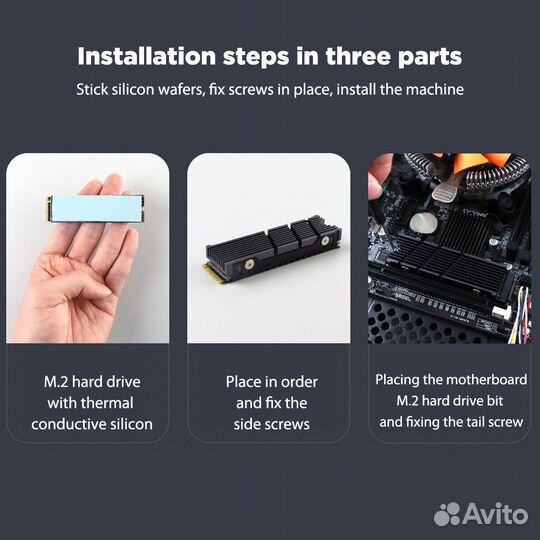 Installation steps in three parts

Stick silicon wafers, fix screws in place, install the machine

M.2 hard drive with thermal conductive silicon

Place in order and fix the side screws

Placing the motherboard M.2 hard drive bit and fixing the tail screw

Avito